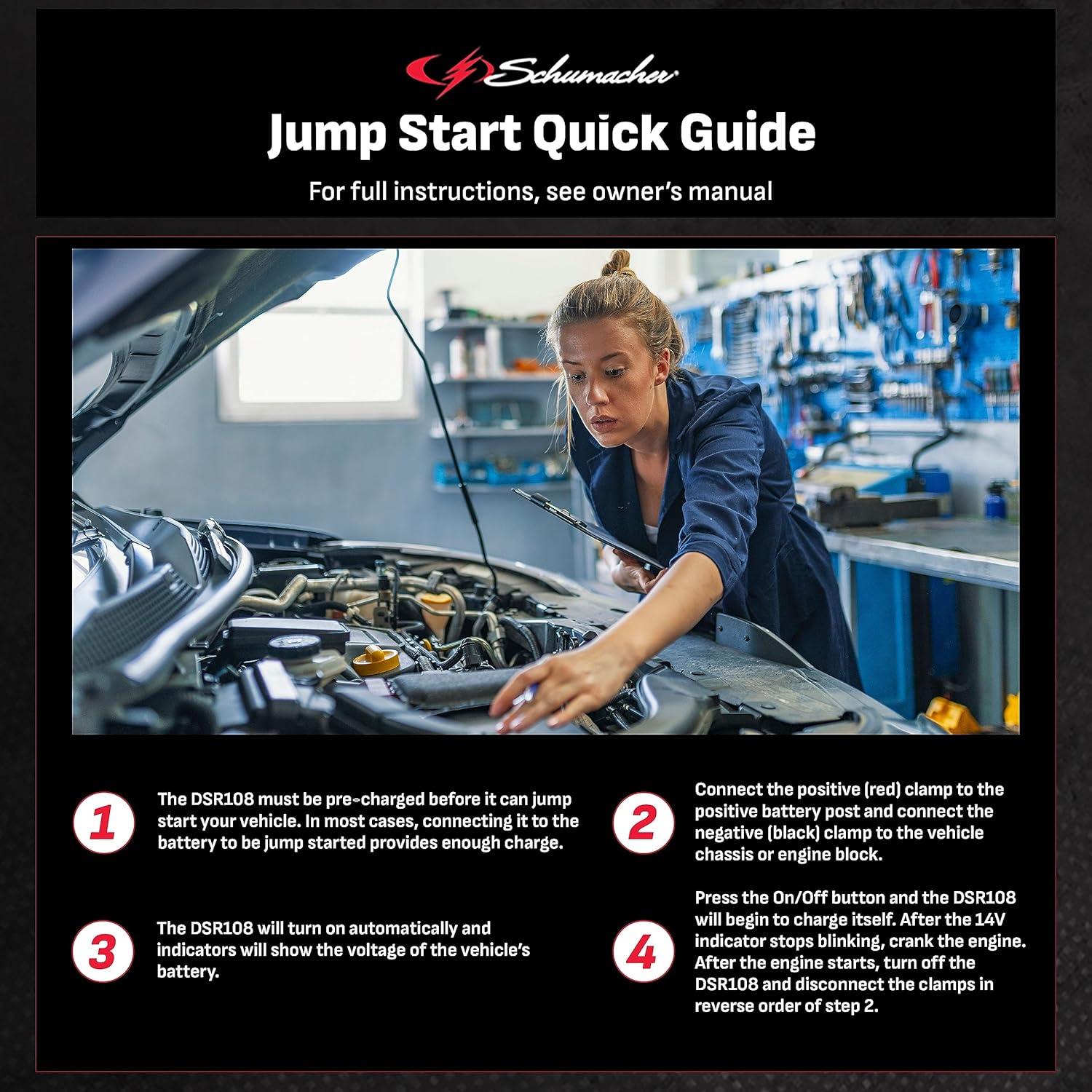 Schumacher

Jump Start Quick Guide

For full instructions, see owner's manual

1

The DSR108 must be pre-charged before it can jump start your vehicle. In most cases, connecting it to the battery to be jump started provides enough charge.

2

Connect the positive (red) clamp to the positive battery post and connect the negative (black) clamp to the vehicle chassis or engine block.

3

The DSR108 will turn on automatically and indicators will show the voltage of the vehicle's battery.

4

Press the On/Off button and the DSR108 will begin to charge itself. After the 14V indicator stops blinking, crank the engine. After the engine starts, turn off the DSR108 and disconnect the clamps in reverse order of step 2.