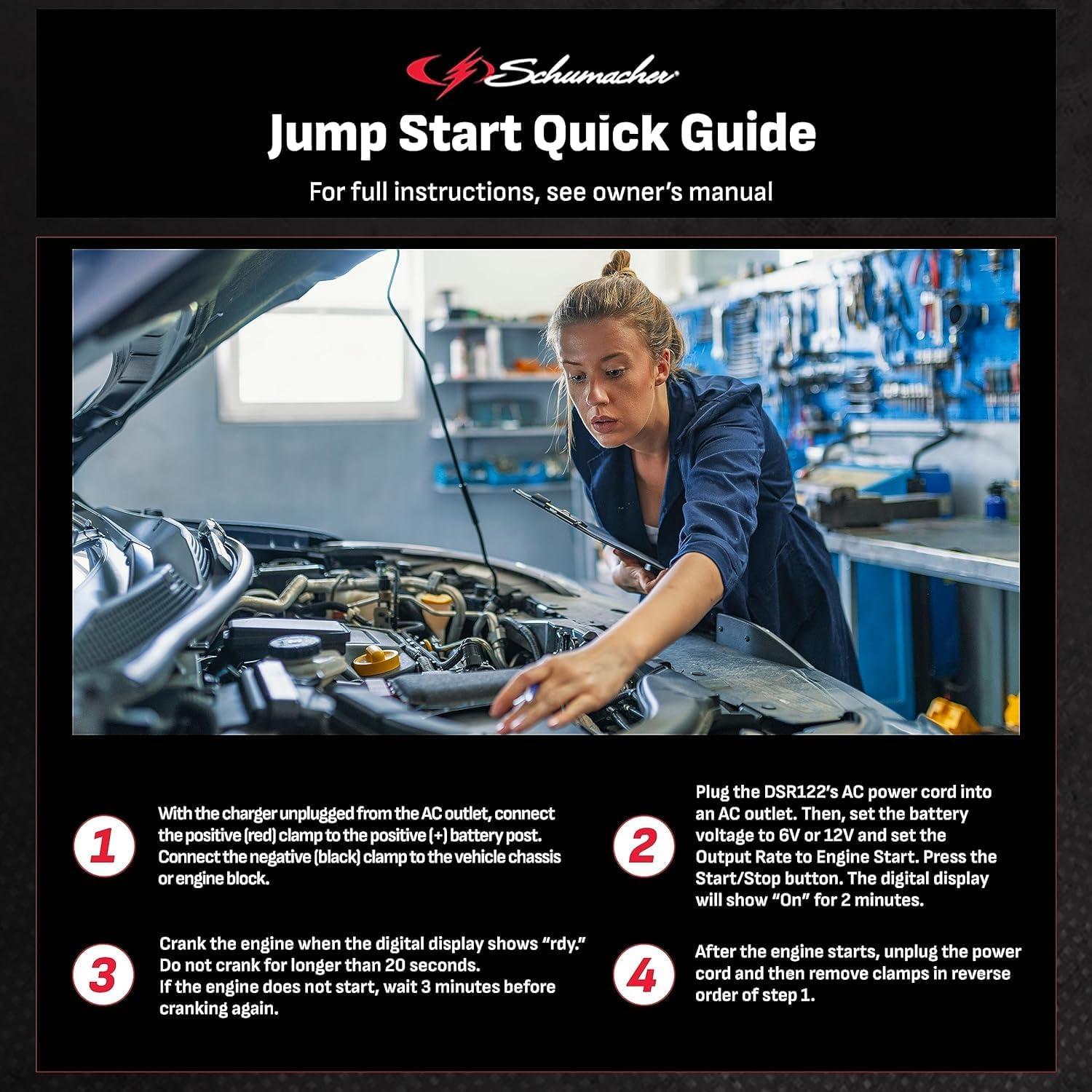 Schumacher

Jump Start Quick Guide

For full instructions, see owner's manual

1
With the charger unplugged from the AC outlet, connect the positive (red) clamp to the positive (+) battery post. Connect the negative (black) clamp to the vehicle chassis or engine block.

2
Plug the DSR122's AC power cord into an AC outlet. Then, set the battery voltage to 6V or 12V and set the Output Rate to Engine Start. Press the Start/Stop button. The digital display will show "On" for 2 minutes.

3
Crank the engine when the digital display shows "rdy." Do not crank for longer than 20 seconds. If the engine does not start, wait 3 minutes before cranking again.

4
After the engine starts, unplug the power cord and then remove clamps in reverse order of step 1.