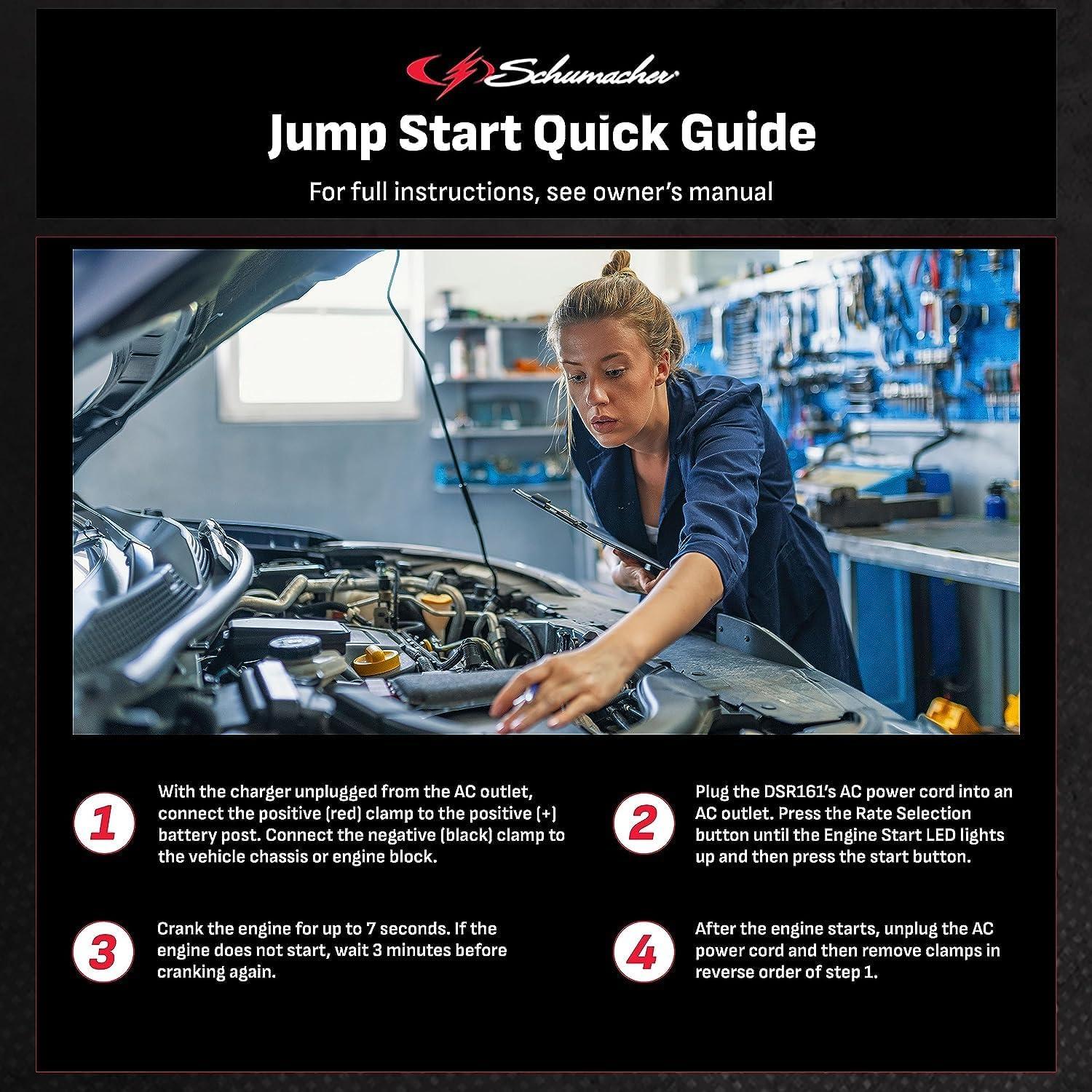 Schumacher

Jump Start Quick Guide

For full instructions, see owner's manual

1 With the charger unplugged from the AC outlet, connect the positive (red) clamp to the positive (+) battery post. Connect the negative (black) clamp to the vehicle chassis or engine block.

2 Plug the DSR161's AC power cord into an AC outlet. Press the Rate Selection button until the Engine Start LED lights up and then press the start button.

3 Crank the engine for up to 7 seconds. If the engine does not start, wait 3 minutes before cranking again.

4 After the engine starts, unplug the AC power cord and then remove clamps in reverse order of step 1.